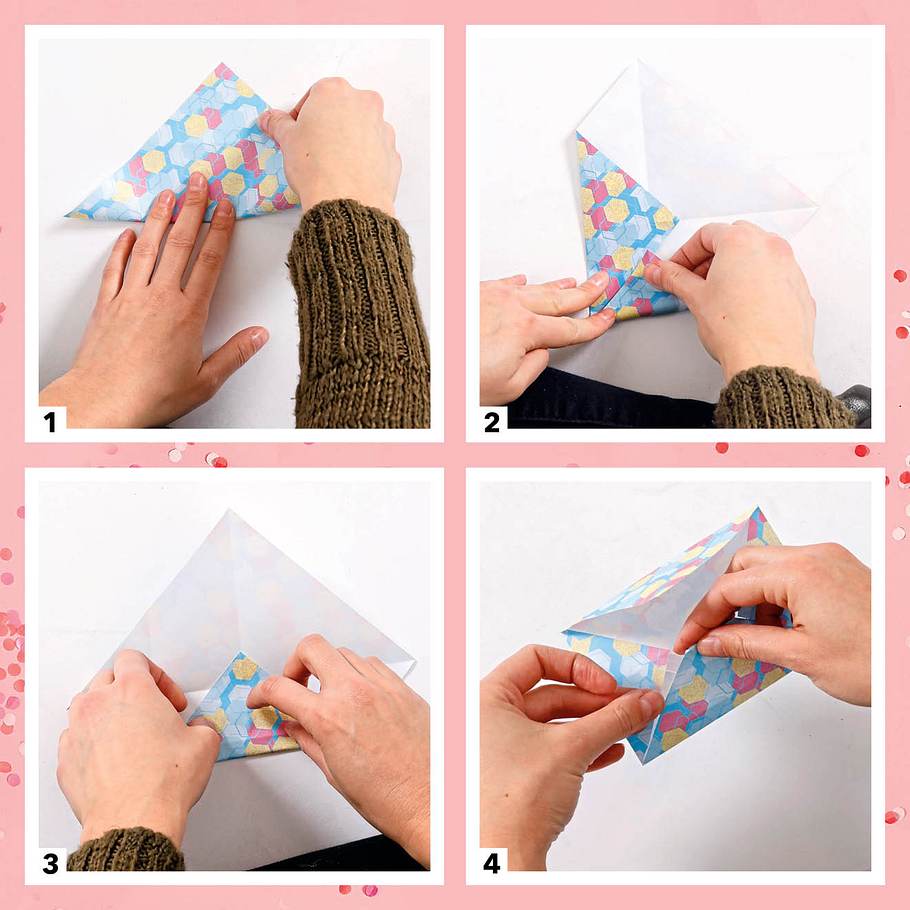 1
2
3
4