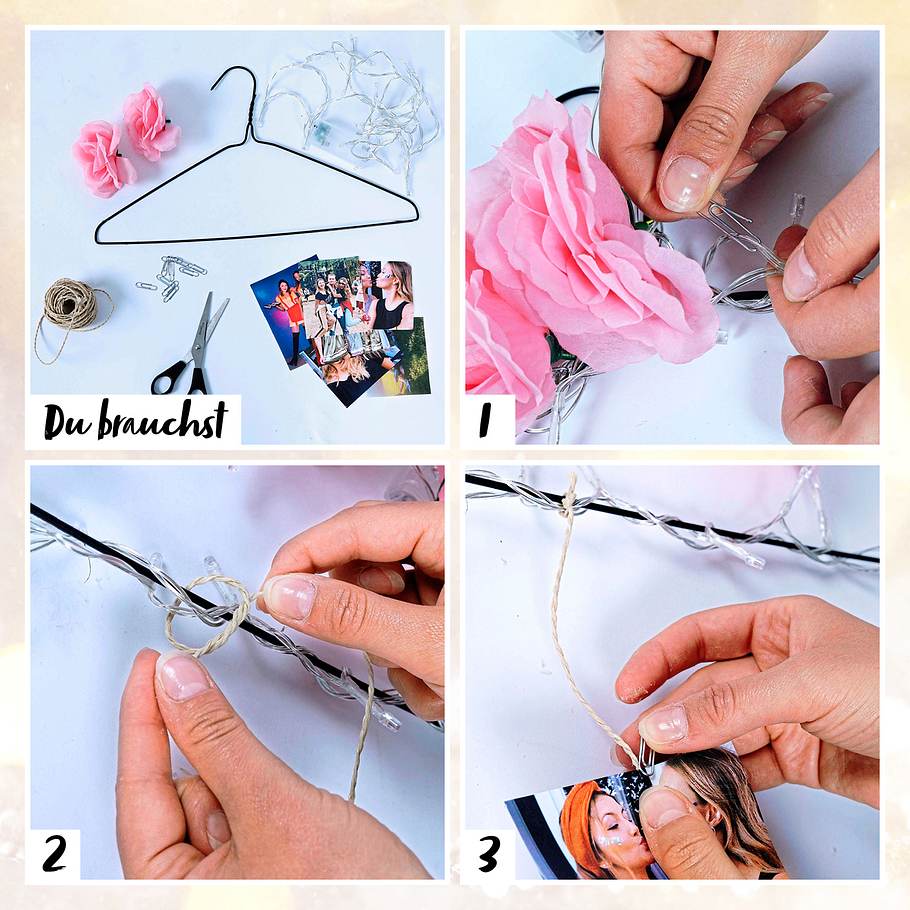 Du brauchst

1

2

3