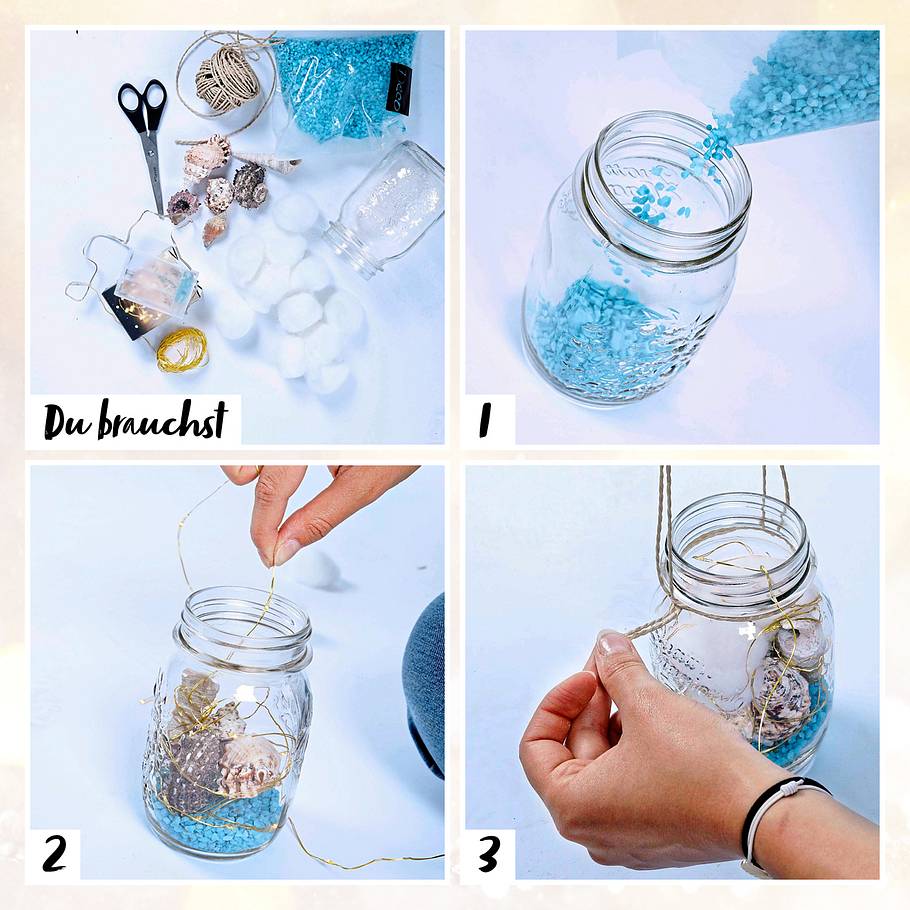 Du brauchst

1

2

3