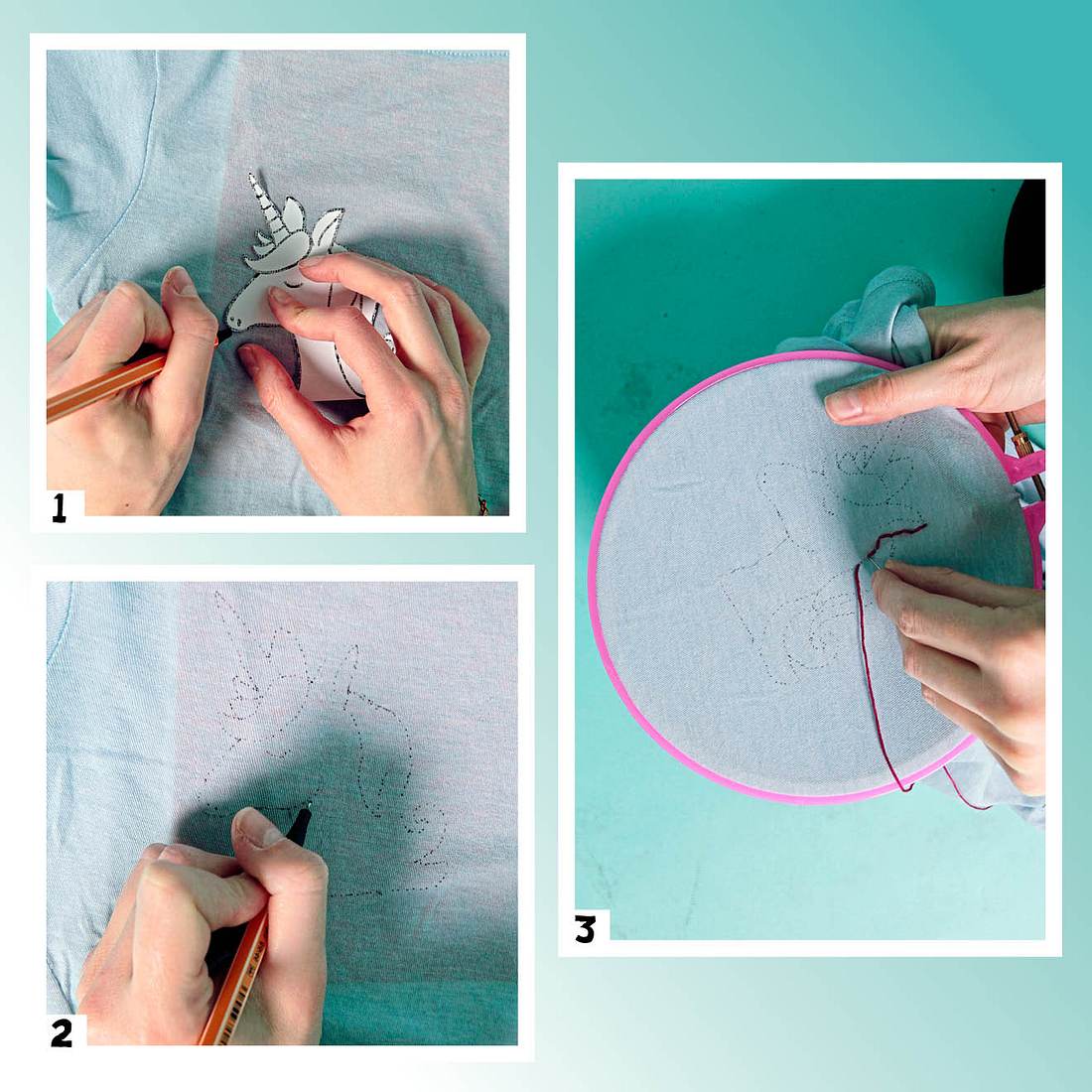 1

2

3