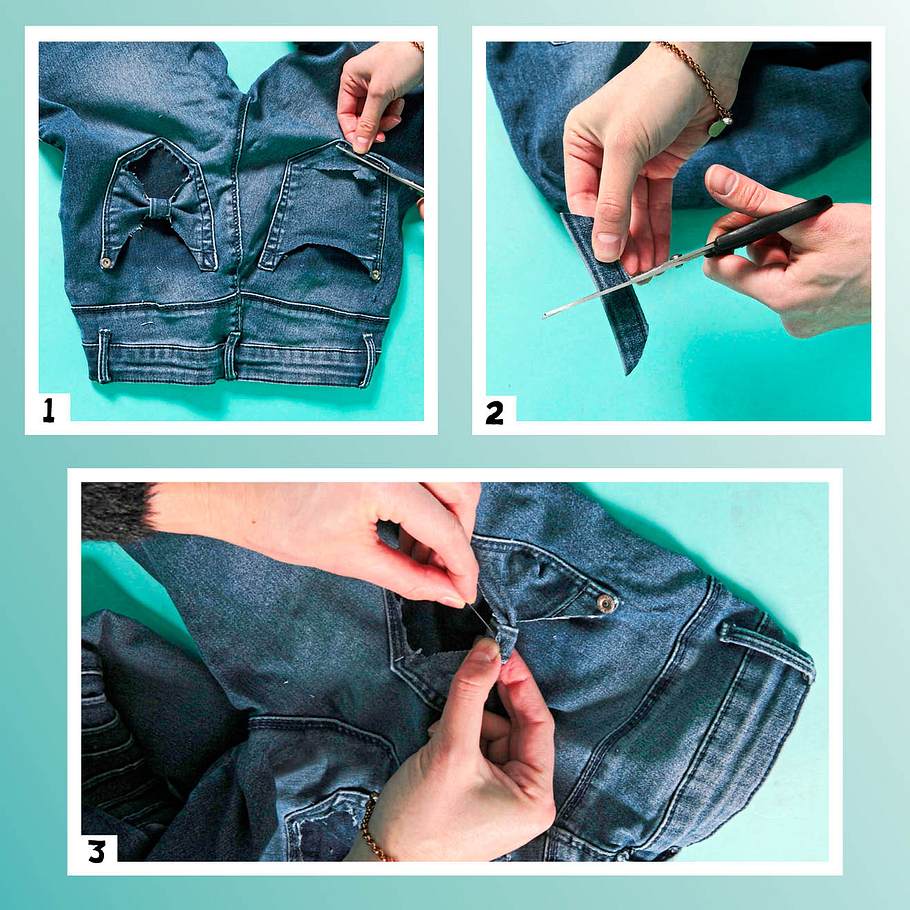 1

2

3