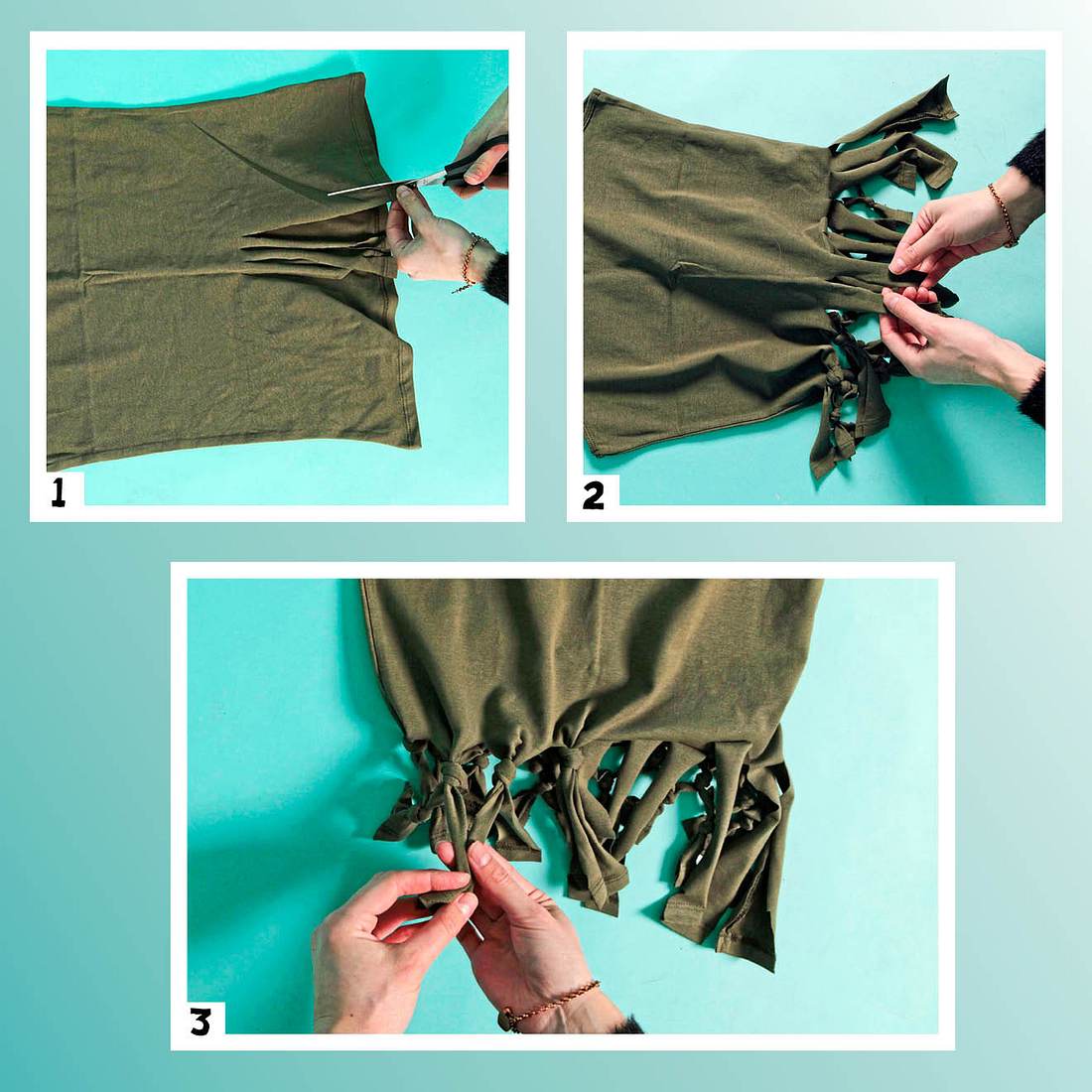 1

2

3