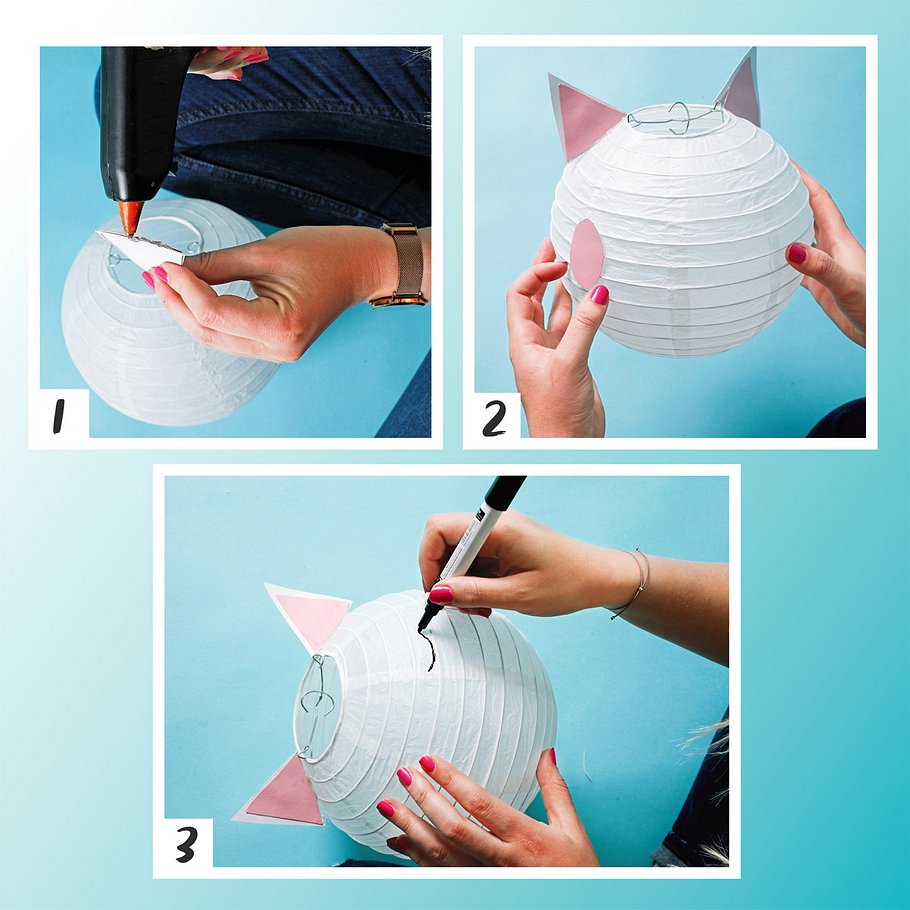 1

2

3