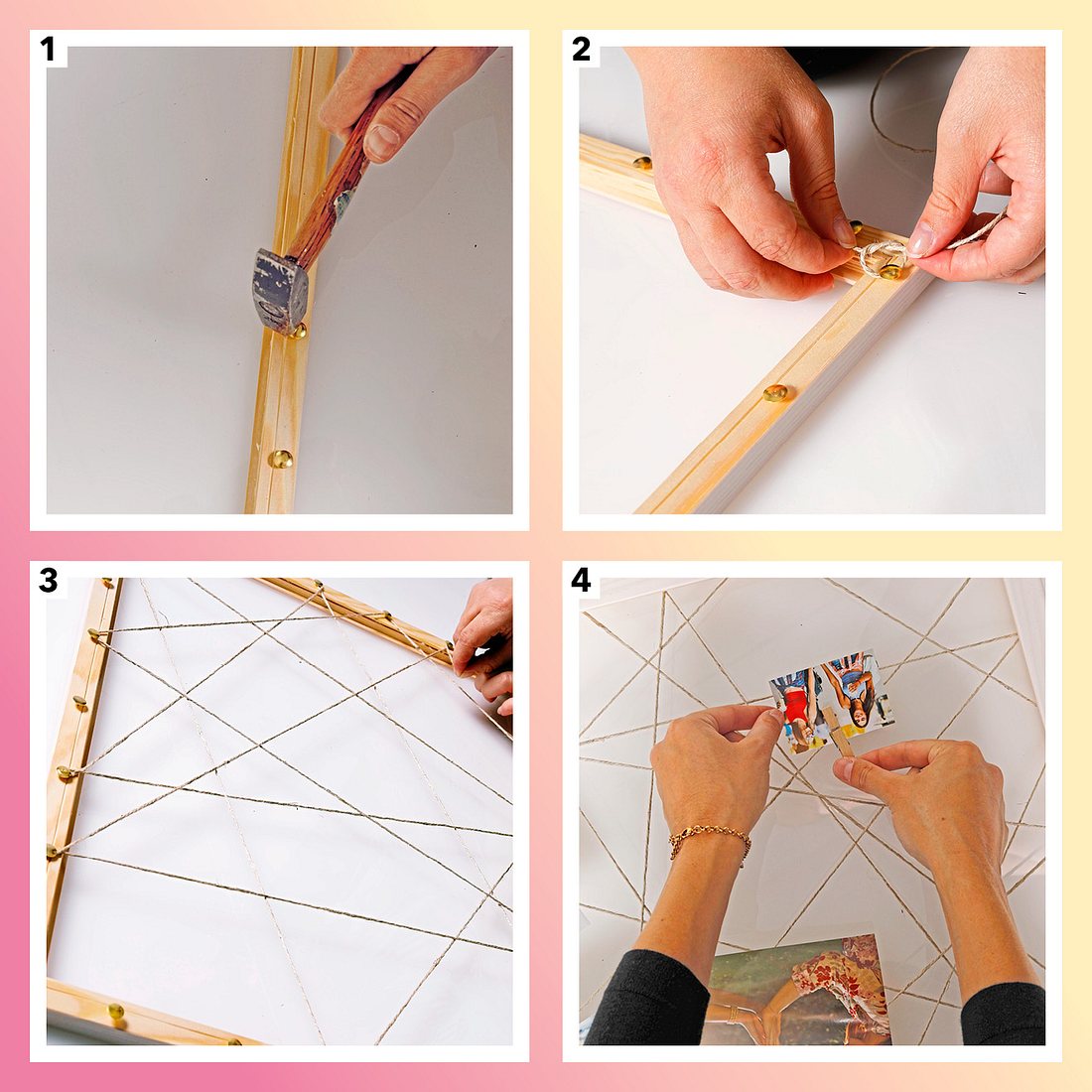 1

2

3

4