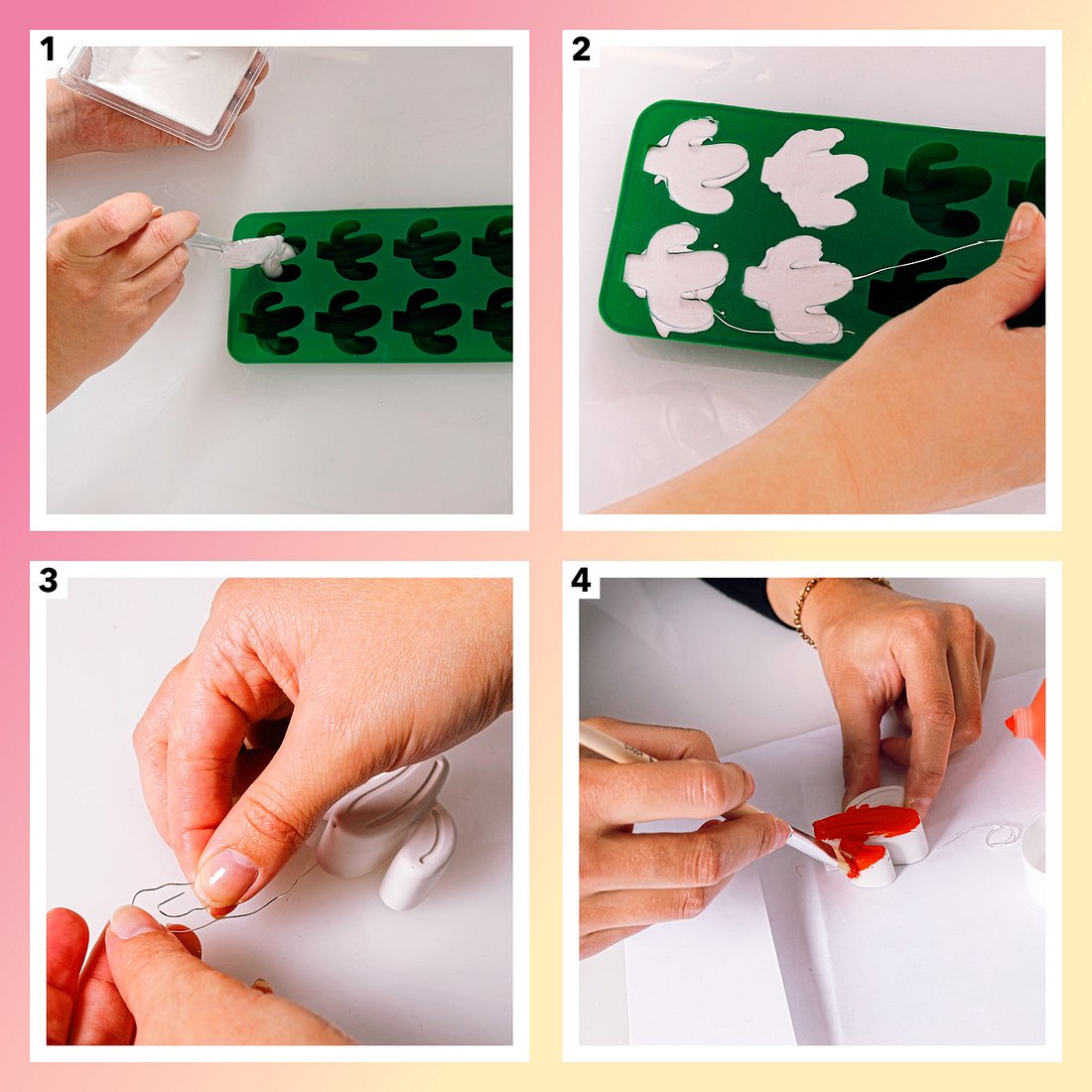 1

2

3

4