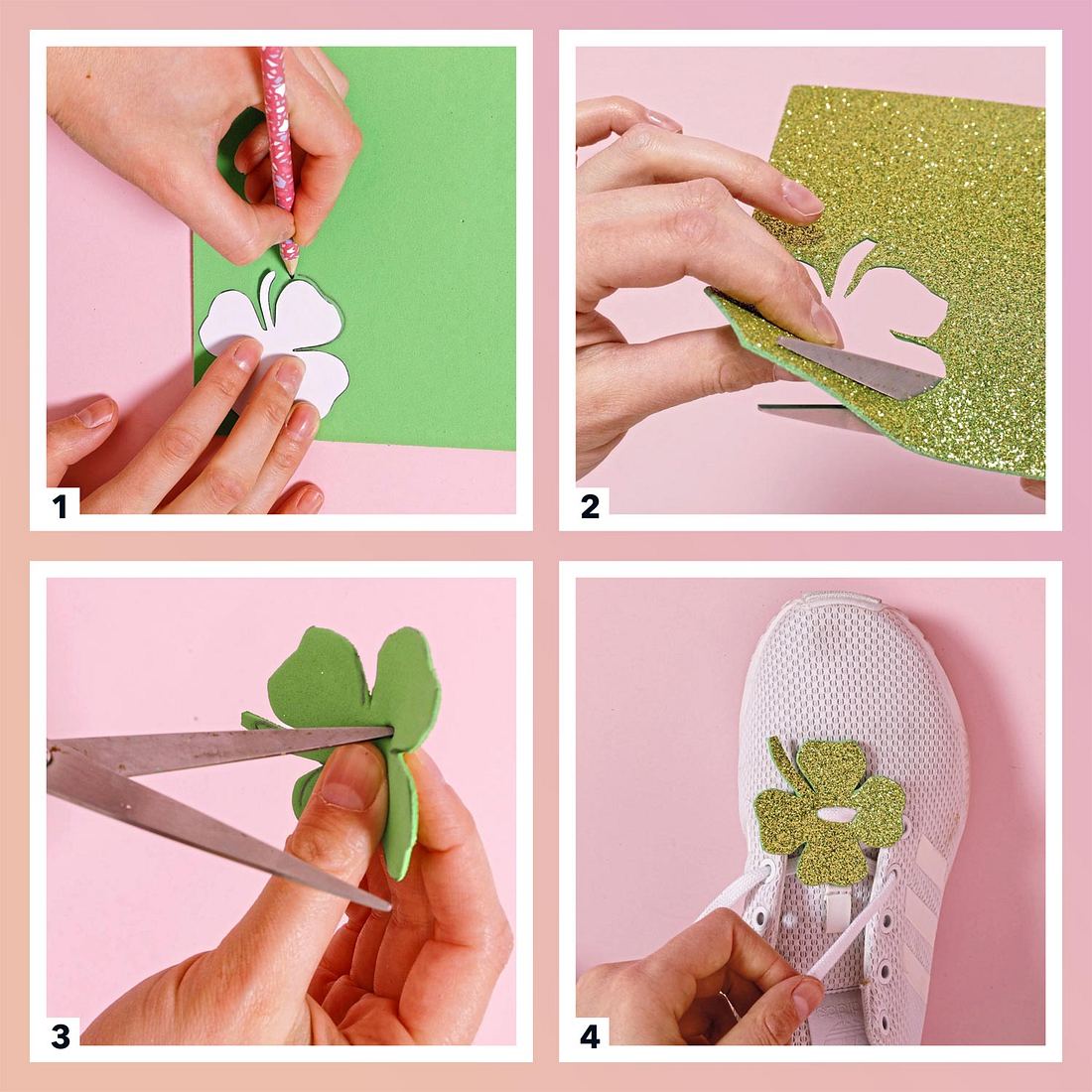 1

2

3

4